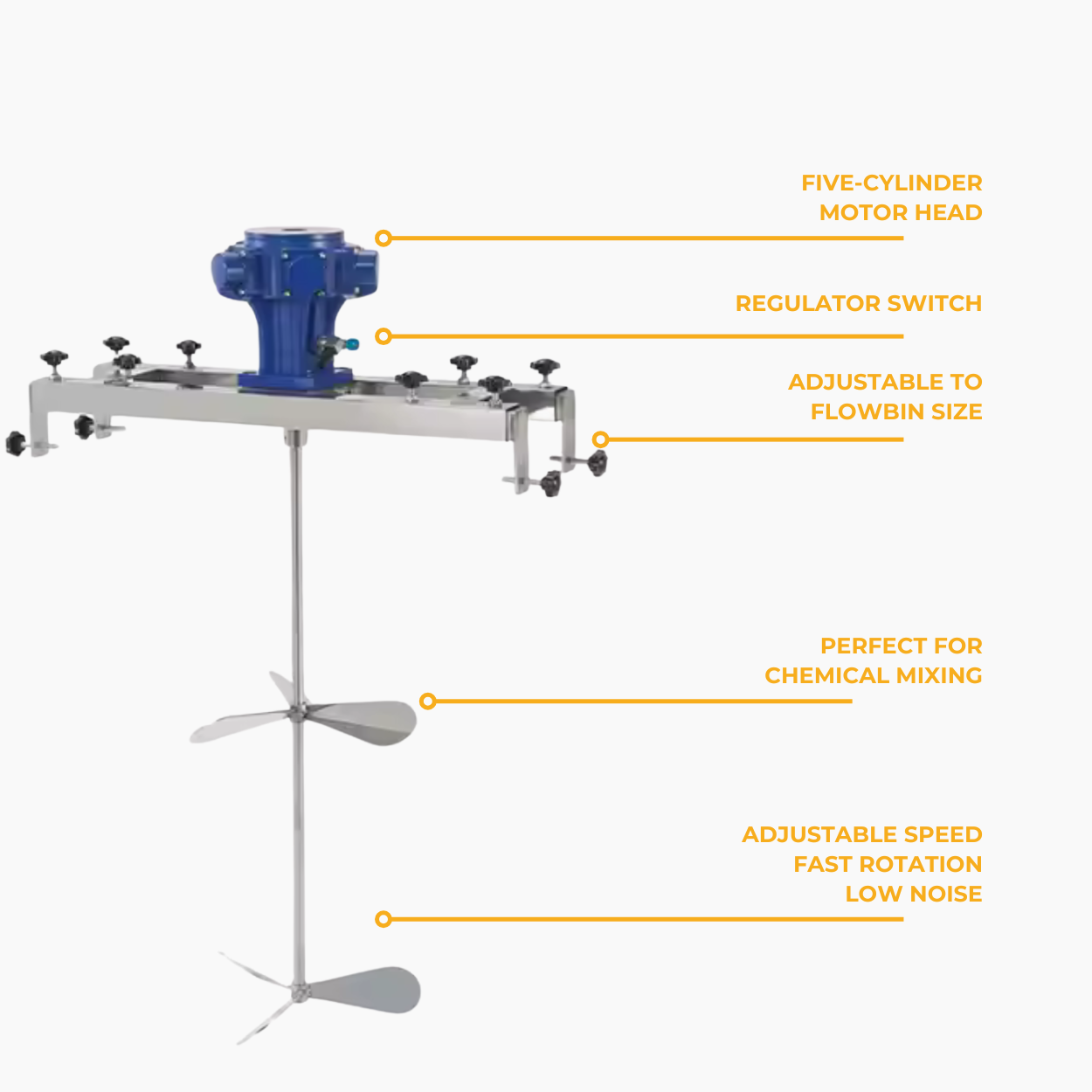 FIVE-CYLINDER MOTOR HEAD

REGULATOR SWITCH

ADJUSTABLE TO FLOWBIN SIZE

PERFECT FOR CHEMICAL MIXING

ADJUSTABLE SPEED
FAST ROTATION
LOW NOISE