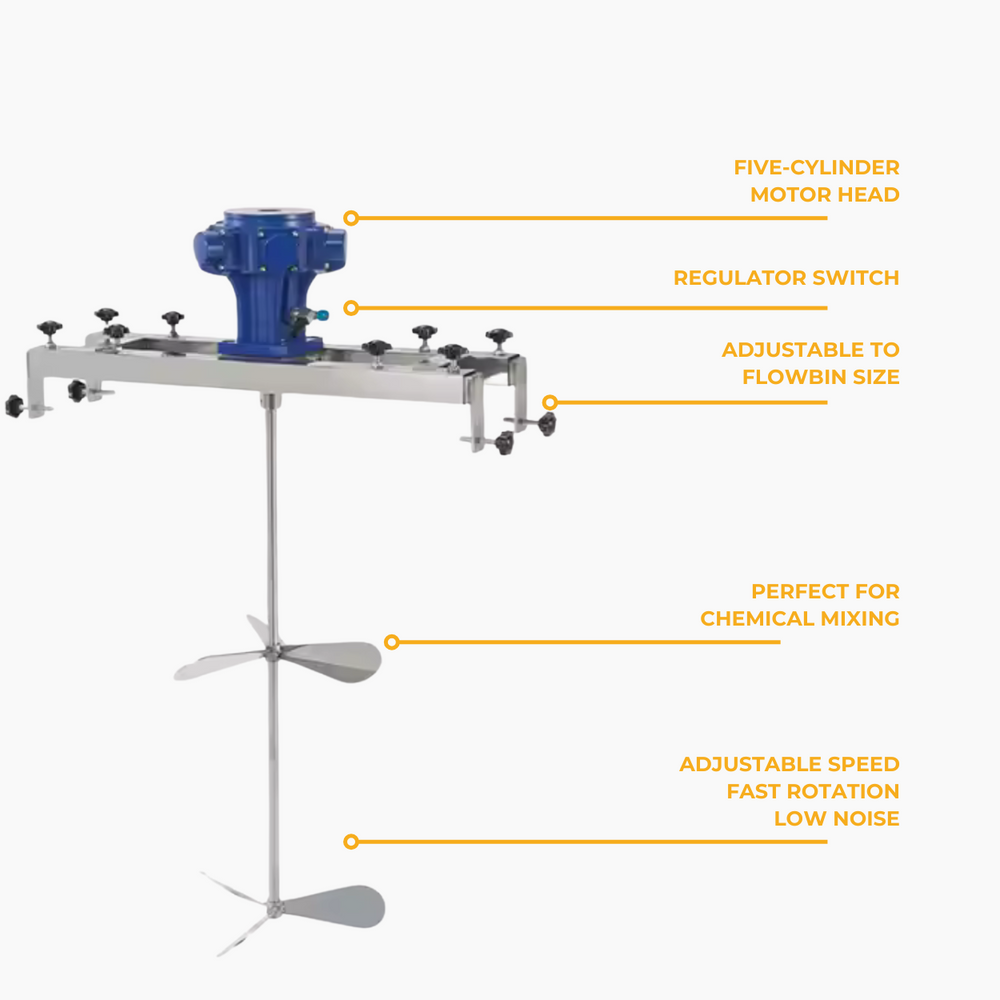 FIVE-CYLINDER MOTOR HEAD

REGULATOR SWITCH

ADJUSTABLE TO FLOWBIN SIZE

PERFECT FOR CHEMICAL MIXING

ADJUSTABLE SPEED
FAST ROTATION
LOW NOISE